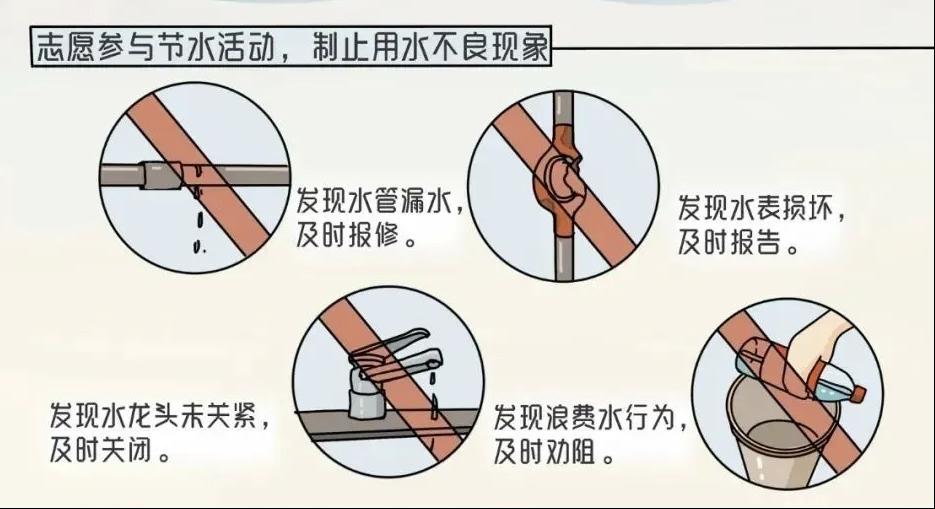 志愿参与节水活动，制止用水不良现象

发现水管漏水，及时报修。

发现水表损坏，及时报告。

发现水龙头未关紧，及时关闭。

发现浪费水行为，及时劝阻。